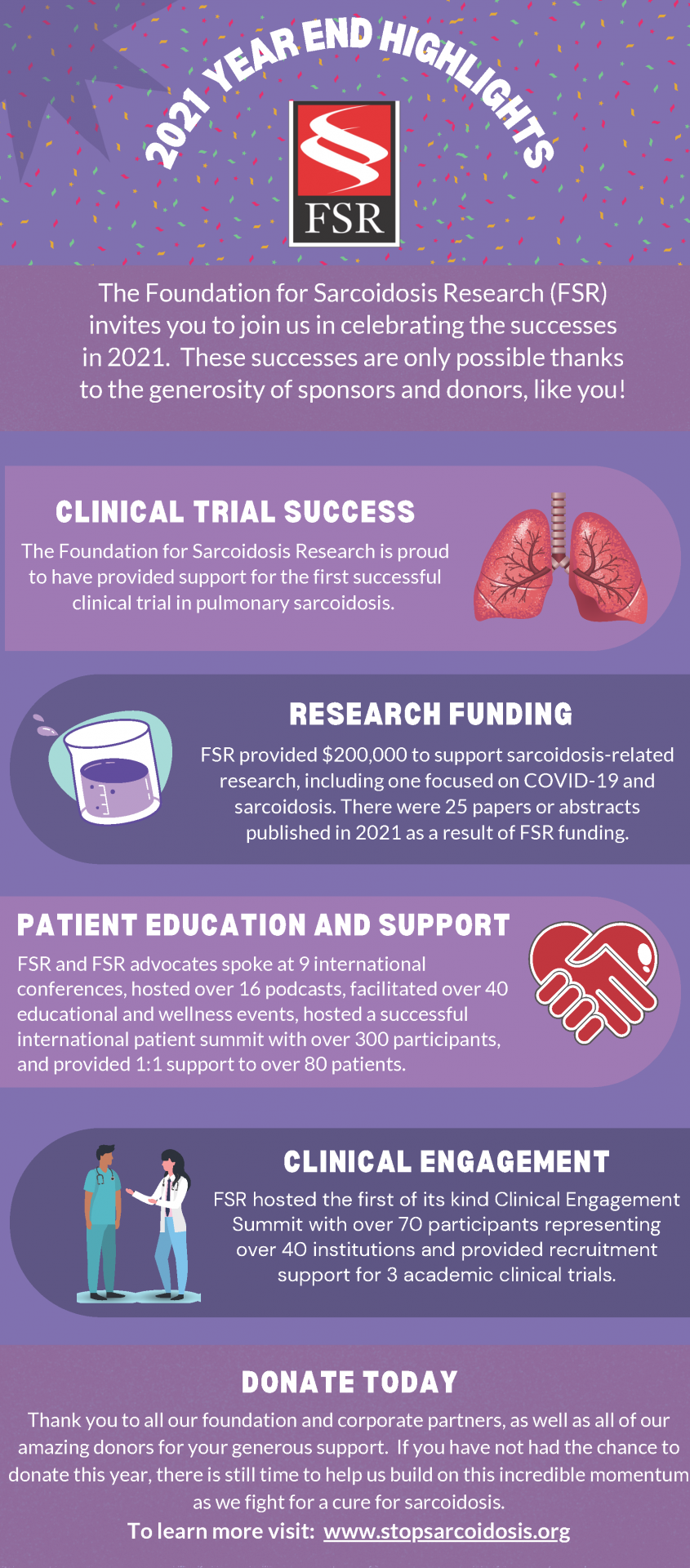 2021 YEAR END HIGHLIGHTS

FSR

The Foundation for Sarcoidosis Research (FSR) invites you to join us in celebrating the successes in 2021. These successes are only possible thanks to the generosity of sponsors and donors, like you!

CLINICAL TRIAL SUCCESS

The Foundation for Sarcoidosis Research is proud to have provided support for the first successful clinical trial in pulmonary sarcoidosis.

RESEARCH FUNDING

FSR provided $200,000 to support sarcoidosis-related research, including one focused on COVID-19 and sarcoidosis. There were 25 papers or abstracts published in 2021 as a result of FSR funding.

PATIENT EDUCATION AND SUPPORT

FSR and FSR advocates spoke at 9 international conferences, hosted over 16 podcasts, facilitated over 40 educational and wellness events, hosted a successful international patient summit with over 300 participants, and provided 1:1 support to over 80 patients.

CLINICAL ENGAGEMENT

FSR hosted the first of its kind Clinical Engagement Summit with over 70 participants representing over 40 institutions and provided recruitment support for 3 academic clinical trials.

DONATE TODAY

Thank you to all our foundation and corporate partners, as well as all of our amazing donors for your generous support. If you have not had the chance to donate this year, there is still time to help us build on this incredible momentum as we fight for a cure for sarcoidosis.

To learn more visit: www.stopsarcoidosis.org